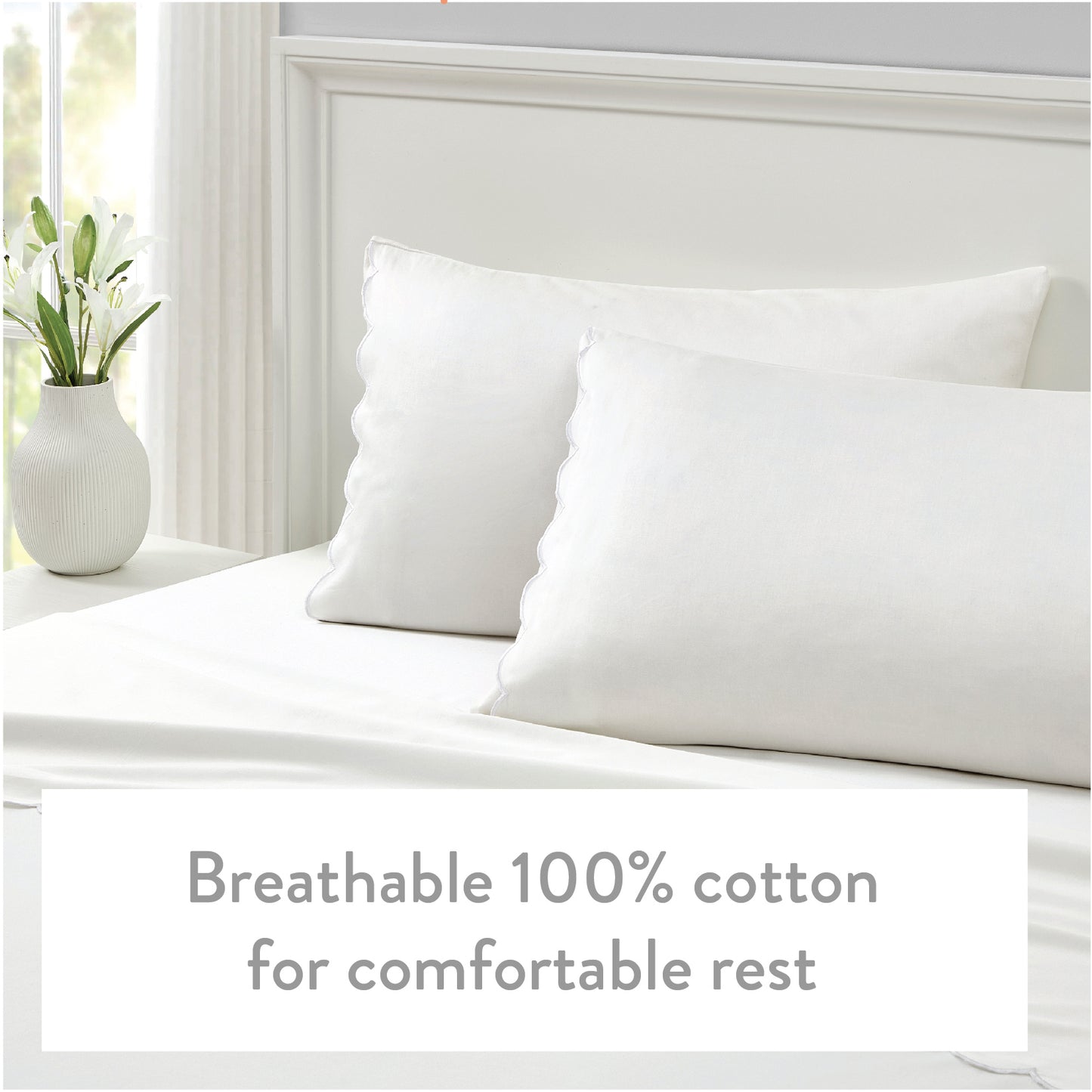 Breathable 100% cotton for comfortable rest